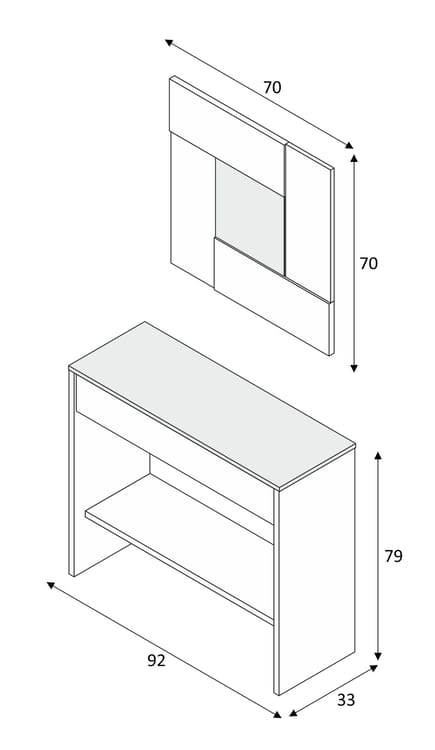 70
70
79
92
33